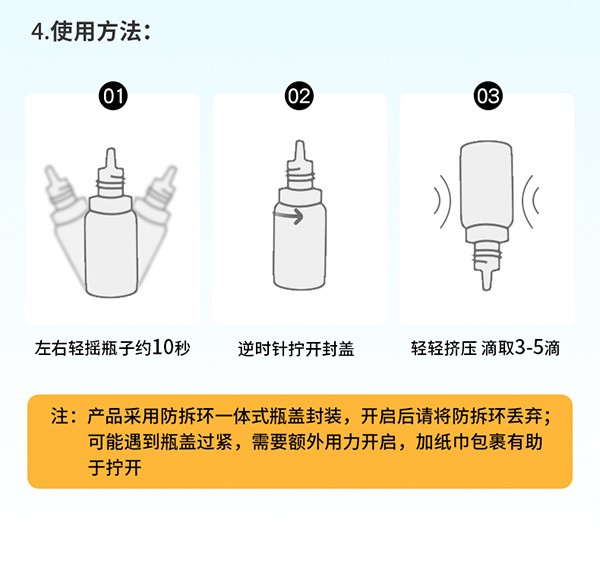 4.使用方法：

01

左右轻摇瓶子约10秒

02

逆时针拧开封盖

03

轻轻挤压 滴取3-5滴

注：产品采用防拆环一体式瓶盖封装，开启后请将防拆环丢弃；可能遇到瓶盖过紧，需要额外用力开启，加纸巾包裹有助于拧开