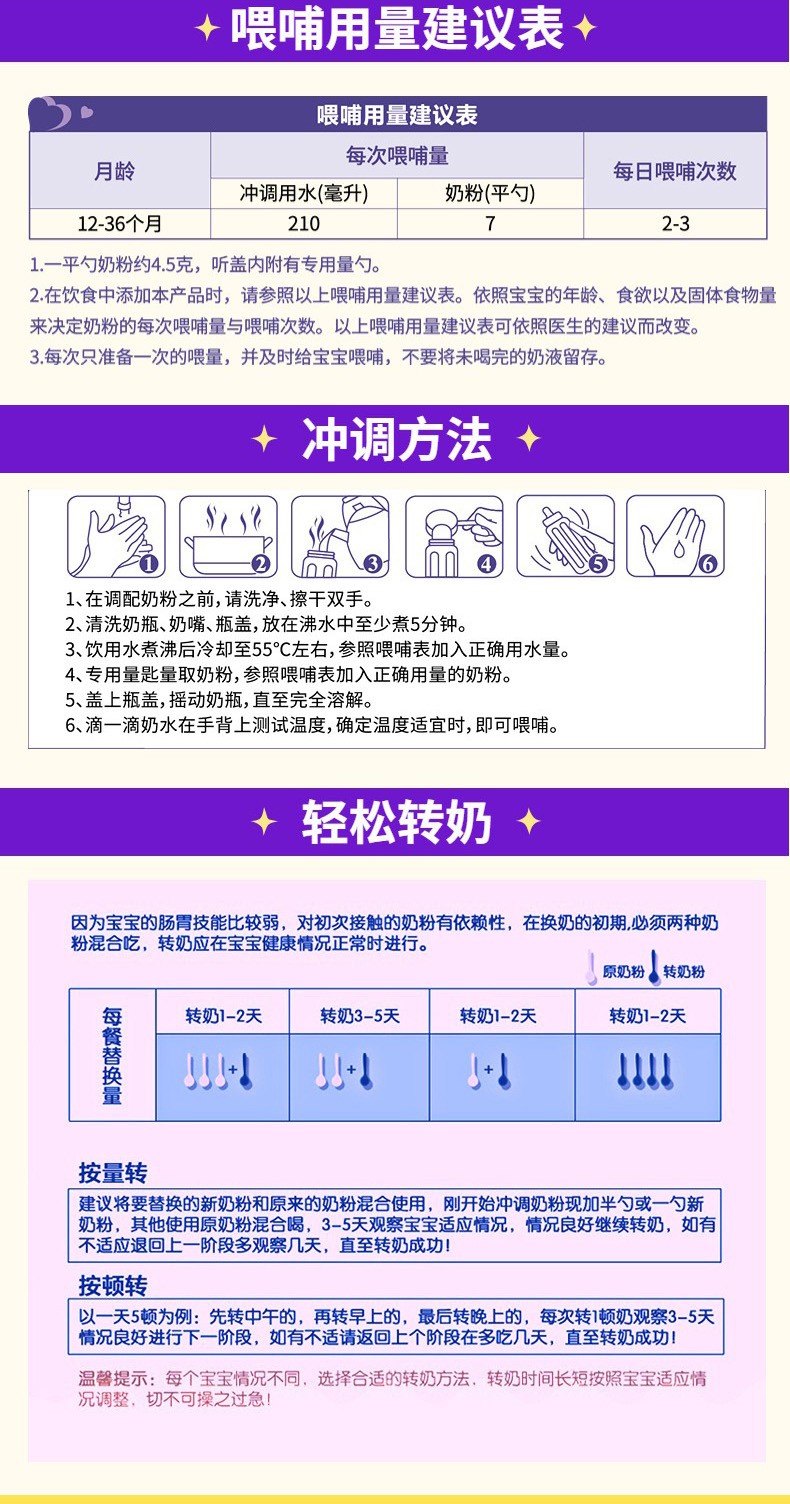 喂哺用量建议表

喂哺用量建议表

| 月龄 | 每次喂哺量 | | 每日喂哺次数 |
|---|---|---|---|
| | 冲调用水(毫升) | 奶粉(平勺) | |
| 12-36个月 | 210 | 7 | 2-3 |

1.一平勺奶粉约4.5克，听盖内附有专用量勺。
2.在饮食中添加本产品时，请参照以上喂哺用量建议表。依照宝宝的年龄、食欲以及固体食物量来决定奶粉的每次喂哺量与喂哺次数。以上喂哺用量建议表可依照医生的建议而改变。
3.每次只准备一次的喂量，并及时给宝宝喂哺，不要将未喝完的奶液留存。

冲调方法

1 2 3 4 5 6

1、在调配奶粉之前，请洗净、擦干双手。
2、清洗奶瓶、奶嘴、瓶盖，放在沸水中至少煮5分钟。
3、饮用水煮沸后冷却至55°C左右，参照喂哺表加入正确用水量。
4、专用量匙量取奶粉，参照喂哺表加入正确用量的奶粉。
5、盖上瓶盖，摇动奶瓶，直至完全溶解。
6、滴一滴奶水在手背上测试温度，确定温度适宜时，即可喂哺。

轻松转奶

因为宝宝的肠胃技能比较弱，对初次接触的奶粉有依赖性，在换奶的初期,必须两种奶粉混合吃，转奶应在宝宝健康情况正常时进行。

原奶粉 转奶粉

| 每餐替换量 | 转奶1-2天 | 转奶3-5天 | 转奶1-2天 | 转奶1-2天 |
|---|---|---|---|---|
| | + | + | + | |

按量转
建议将要替换的新奶粉和原来的奶粉混合使用，刚开始冲调奶粉现加半勺或一勺新奶粉，其他使用原奶粉混合喝，3-5天观察宝宝适应情况，情况良好继续转奶，如有不适应退回上一阶段多观察几天，直至转奶成功!

按顿转
以一天5顿为例：先转中午的，再转早上的，最后转晚上的，每次转1顿奶观察3-5天情况良好进行下一阶段，如有不适请返回上个阶段在多吃几天，直至转奶成功!

温馨提示：每个宝宝情况不同，选择合适的转奶方法，转奶时间长短按照宝宝适应情况调整，切不可操之过急!