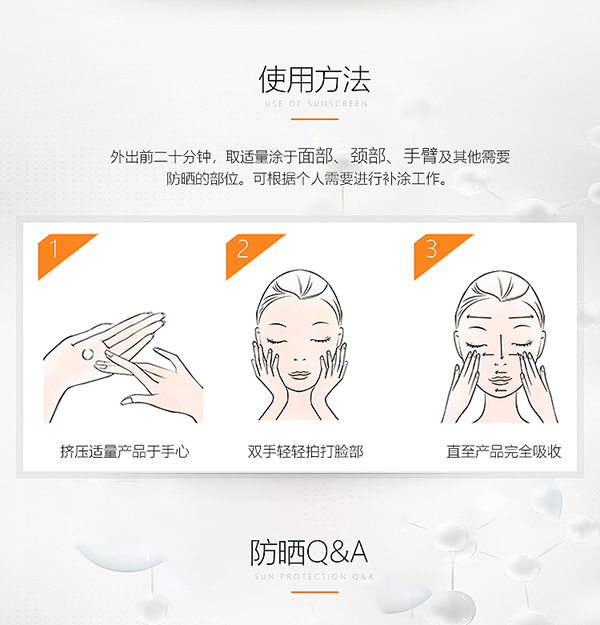 使用方法

USE OF SUNSCREEN

外出前二十分钟，取适量涂于面部、颈部、手臂及其他需要防晒的部位。可根据个人需要进行补涂工作。

1

挤压适量产品于手心

2

双手轻轻拍打脸部

3

直至产品完全吸收

防晒Q&A

SUN PROTECTION Q&A