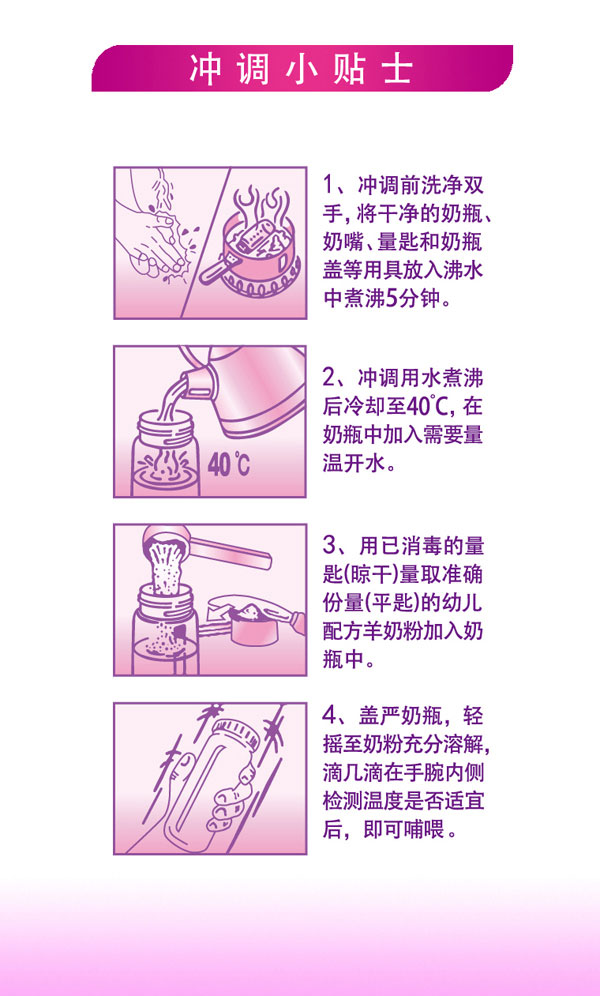 冲调小贴士

1、冲调前洗净双手，将干净的奶瓶、奶嘴、量匙和奶瓶盖等用具放入沸水中煮沸5分钟。

40℃

2、冲调用水煮沸后冷却至40℃，在奶瓶中加入需要量温开水。

3、用已消毒的量匙(晾干)量取准确份量(平匙)的幼儿配方羊奶粉加入奶瓶中。

4、盖严奶瓶，轻摇至奶粉充分溶解，滴几滴在手腕内侧检测温度是否适宜后，即可哺喂。